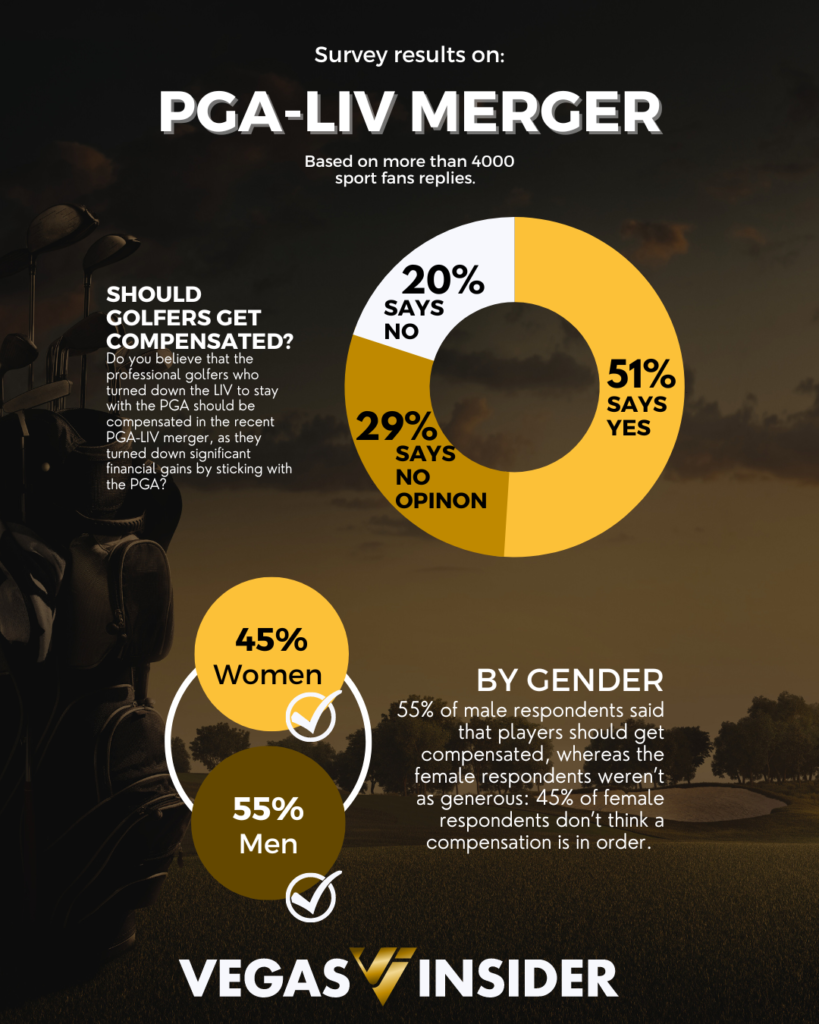 Survey results on:

PGA-LIV MERGER

Based on more than 4000 sport fans replies.

SHOULD GOLFERS GET COMPENSATED?

Do you believe that the professional golfers who turned down the LIV to stay with the PGA should be compensated in the recent PGA-LIV merger, as they turned down significant financial gains by sticking with the PGA?

20% SAYS NO

51% SAYS YES

29% SAYS NO OPINON

45% Women

55% Men

BY GENDER

55% of male respondents said that players should get compensated, whereas the female respondents weren't as generous: 45% of female respondents don't think a compensation is in order.

VEGAS INSIDER